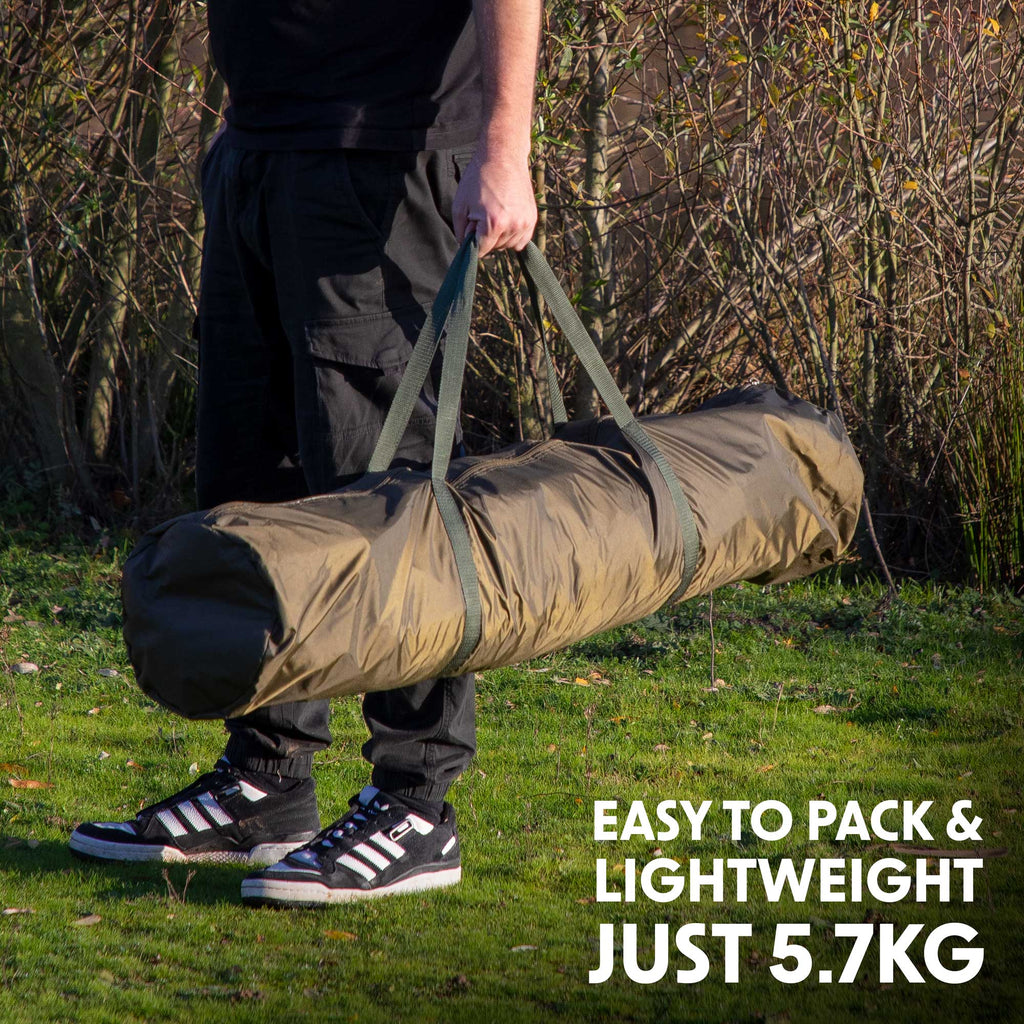 EASY TO PACK &
LIGHTWEIGHT
JUST 5.7KG