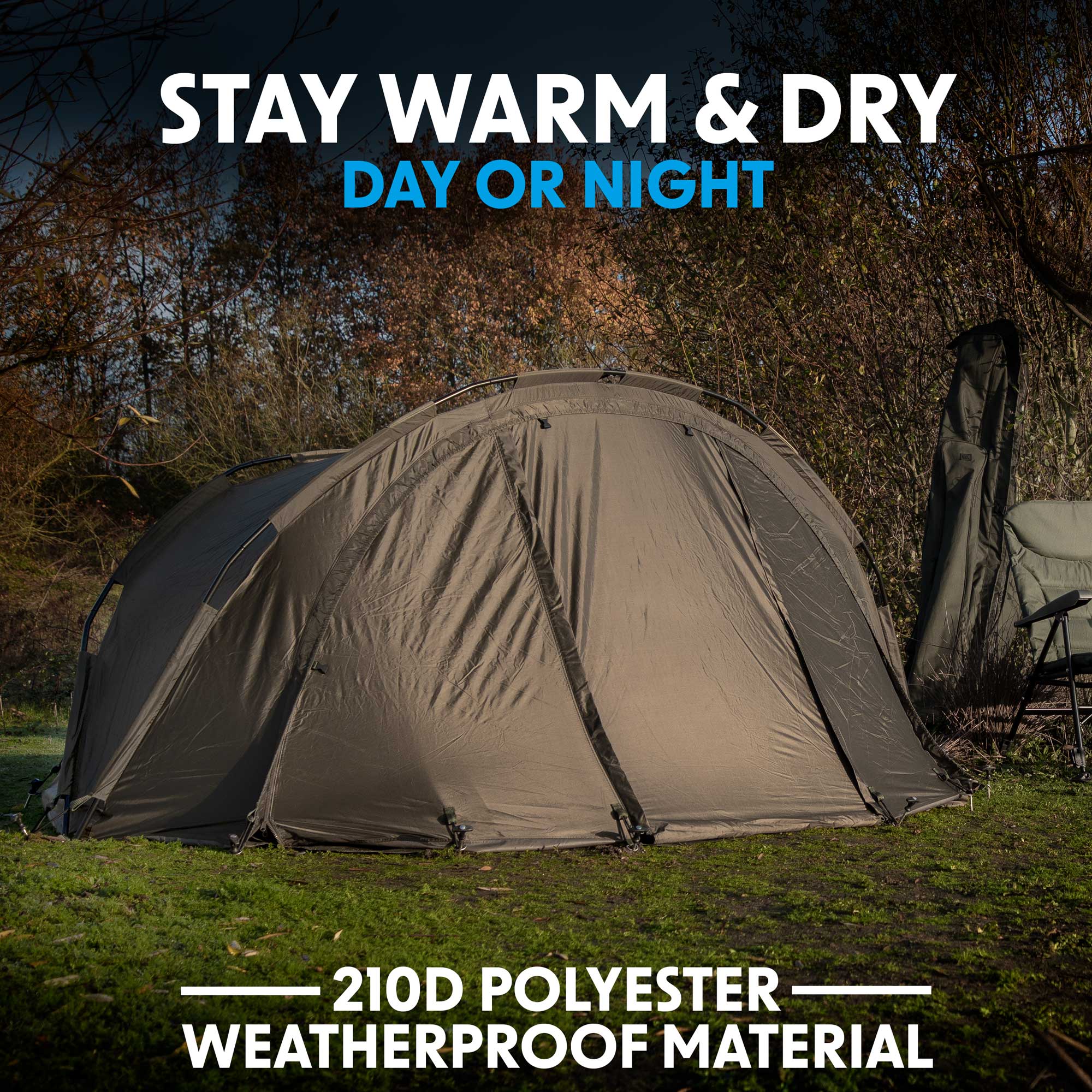 STAY WARM & DRY
DAY OR NIGHT

210D POLYESTER
WEATHERPROOF MATERIAL