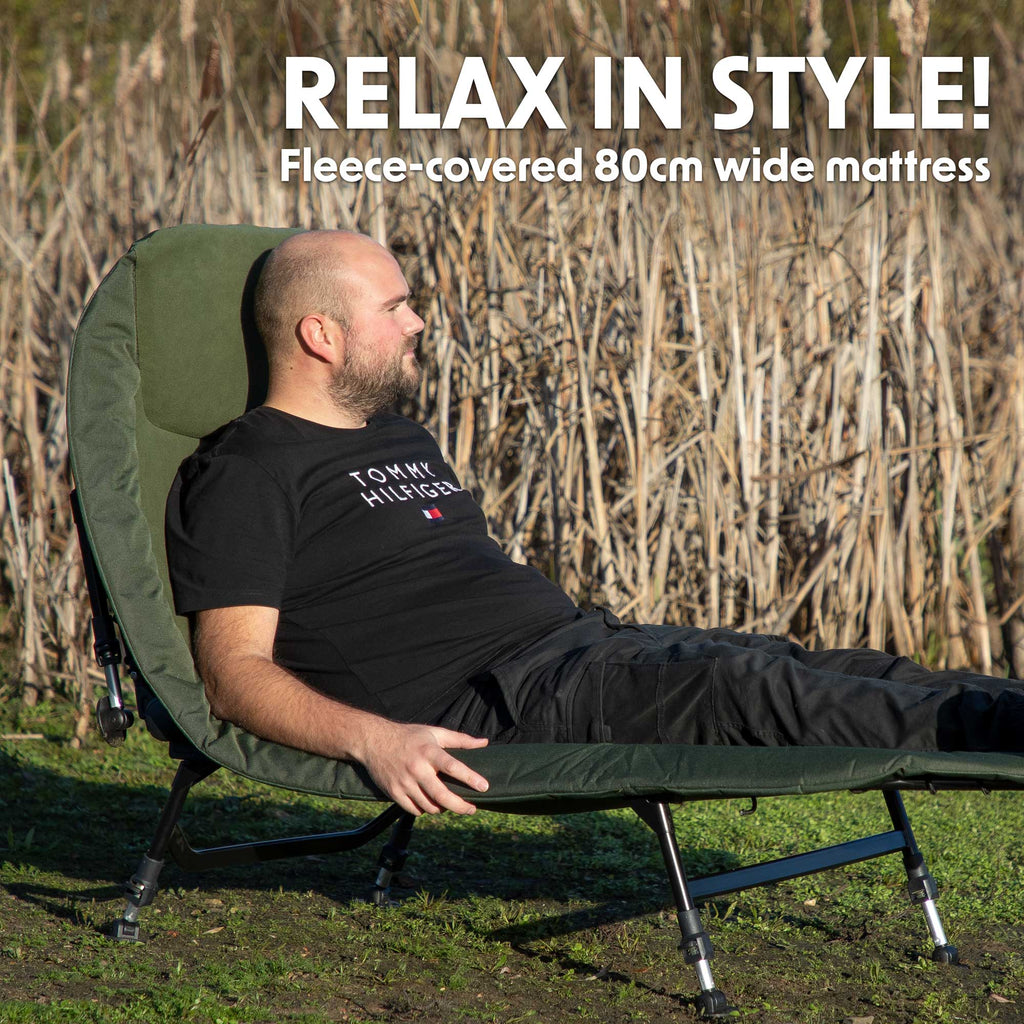 RELAX IN STYLE!
Fleece-covered 80cm wide mattress

TOMMY HILFIGER