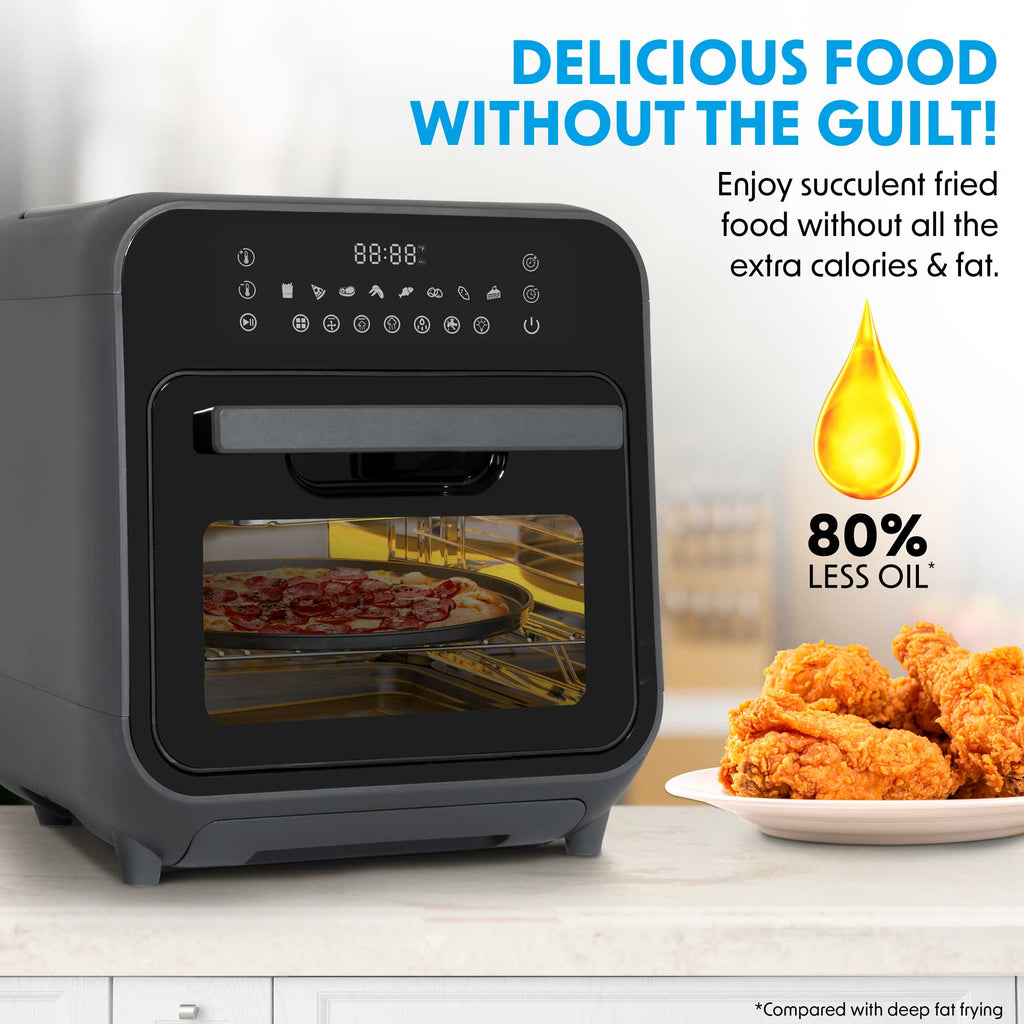 DELICIOUS FOOD WITHOUT THE GUILT!

Enjoy succulent fried food without all the extra calories & fat.

88:88

80%
LESS OIL*

*Compared with deep fat frying