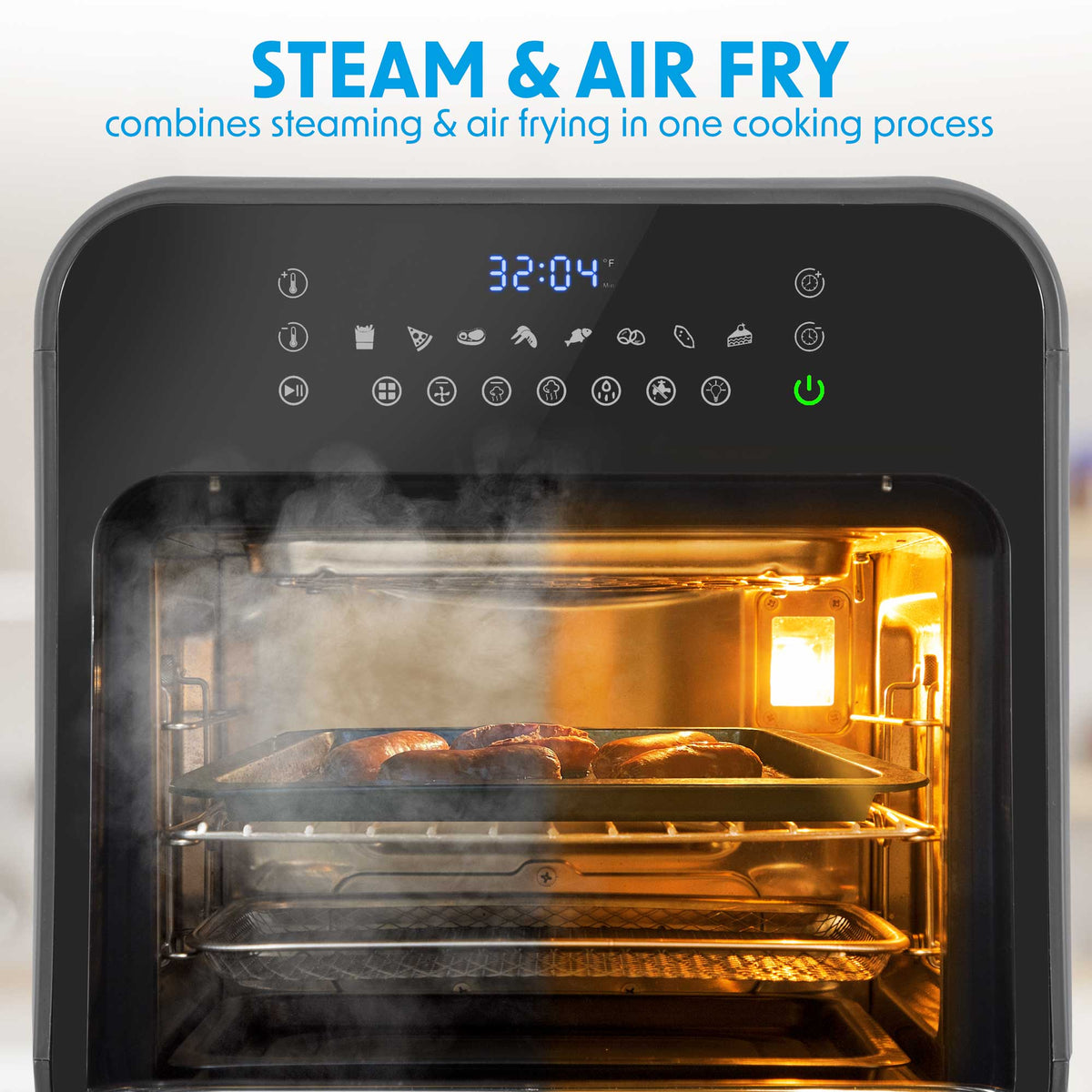 STEAM & AIR FRY
combines steaming & air frying in one cooking process

32:04 °F
Min