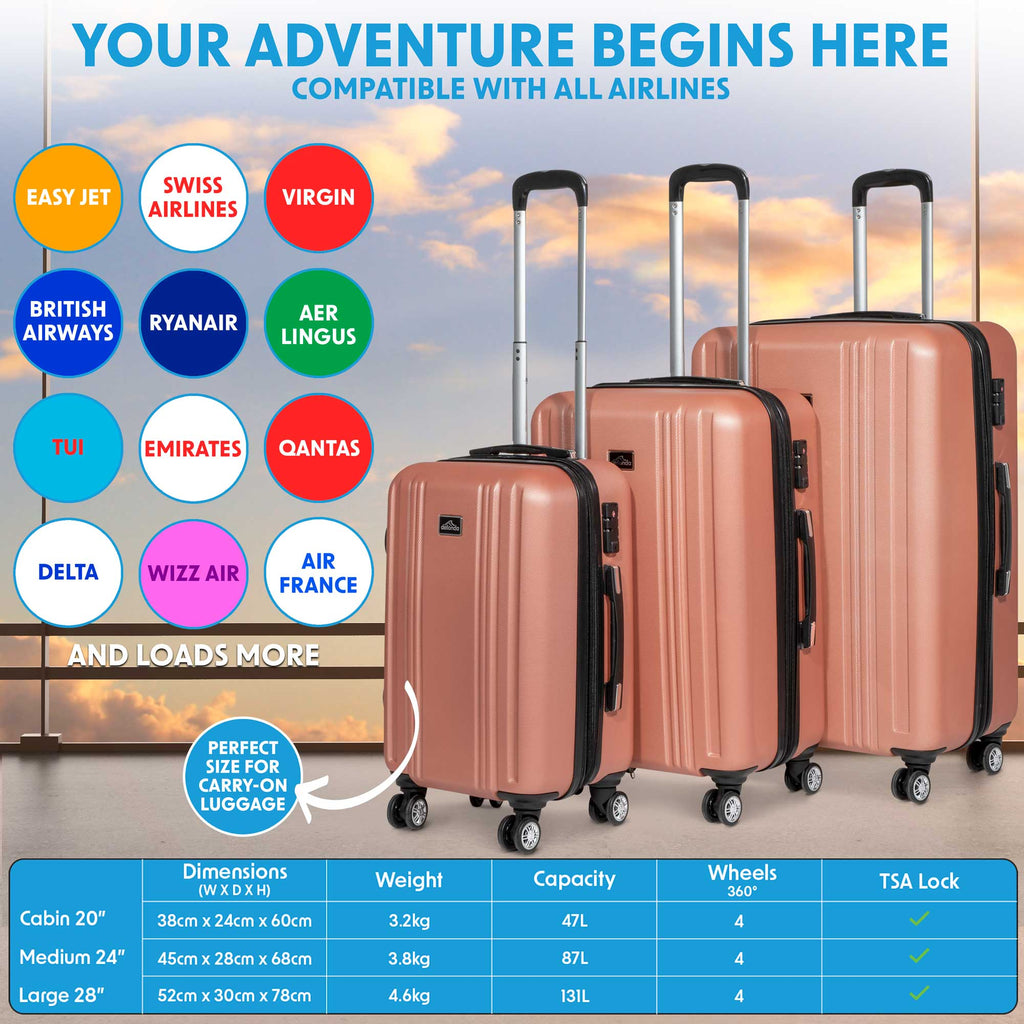 YOUR ADVENTURE BEGINS HERE
COMPATIBLE WITH ALL AIRLINES

EASY JET
SWISS AIRLINES
VIRGIN
BRITISH AIRWAYS
RYANAIR
AER LINGUS
TUI
EMIRATES
QANTAS
DELTA
WIZZ AIR
AIR FRANCE

AND LOADS MORE

PERFECT SIZE FOR CARRY-ON LUGGAGE

| | Dimensions (W X D X H) | Weight | Capacity | Wheels 360° | TSA Lock |
|---|---|---|---|---|---|
| Cabin 20" | 38cm x 24cm x 60cm | 3.2kg | 47L | 4 | ✓ |
| Medium 24" | 45cm x 28cm x 68cm | 3.8kg | 87L | 4 | ✓ |
| Large 28" | 52cm x 30cm x 78cm | 4.6kg | 131L | 4 | ✓ |