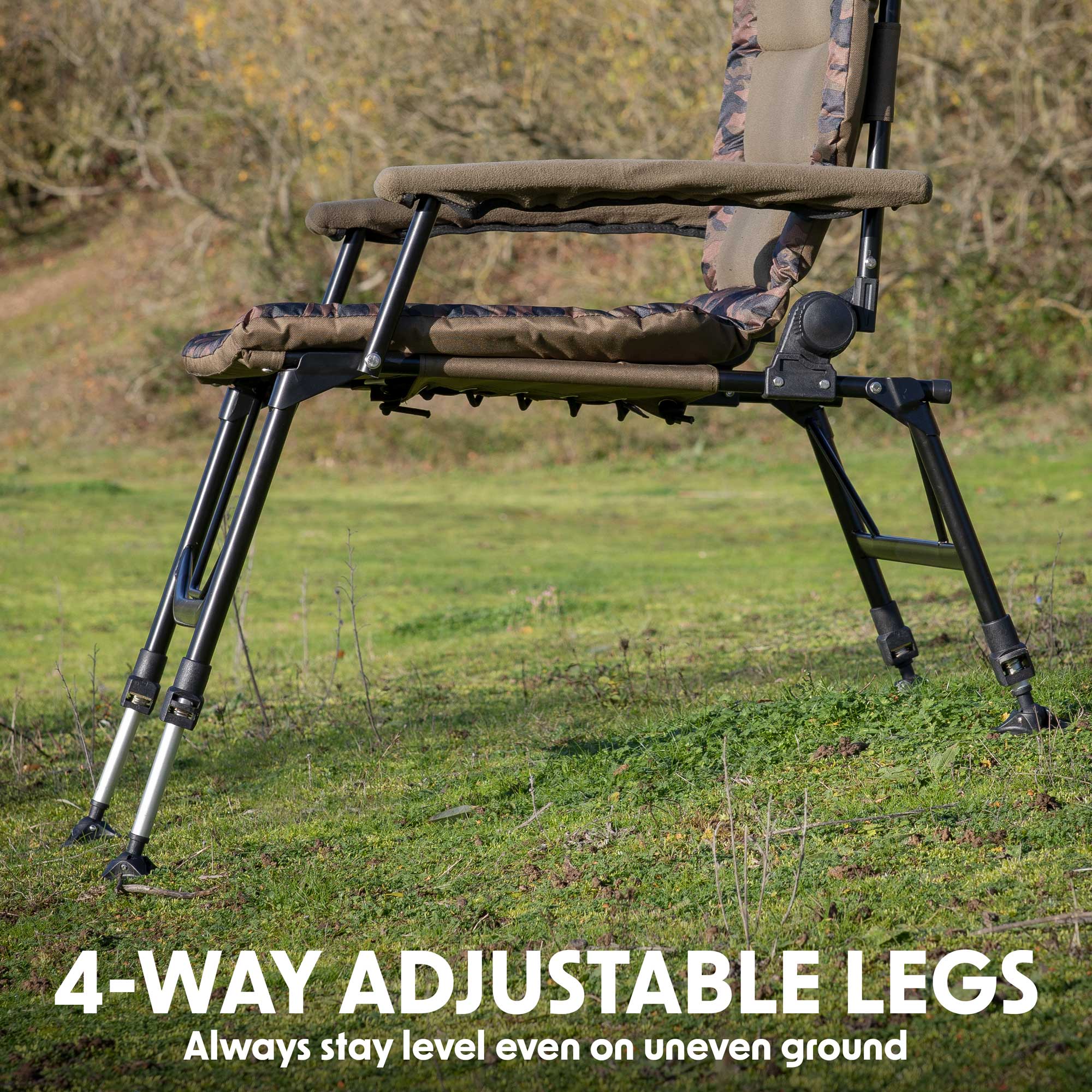 4-WAY ADJUSTABLE LEGS
Always stay level even on uneven ground