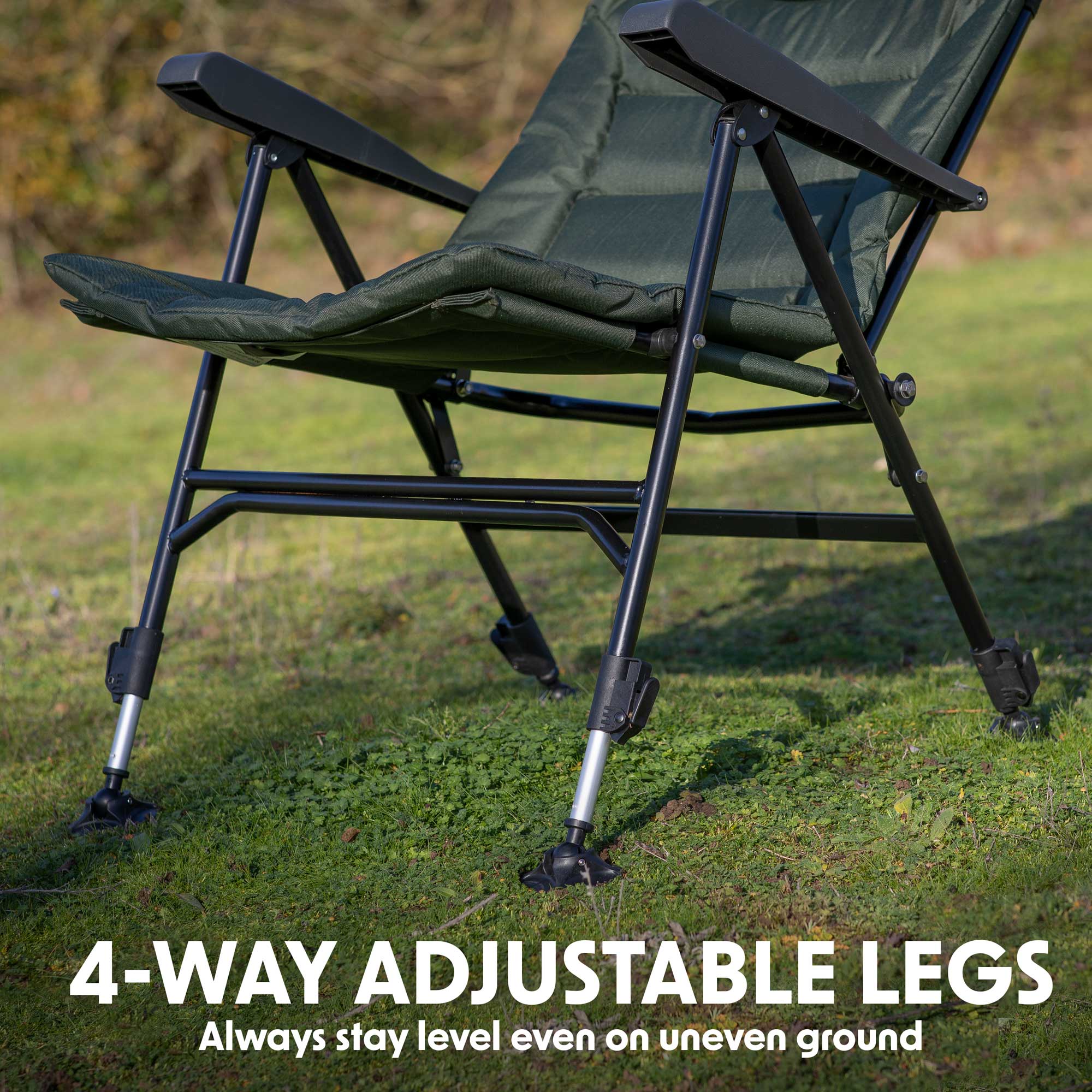 4-WAY ADJUSTABLE LEGS
Always stay level even on uneven ground