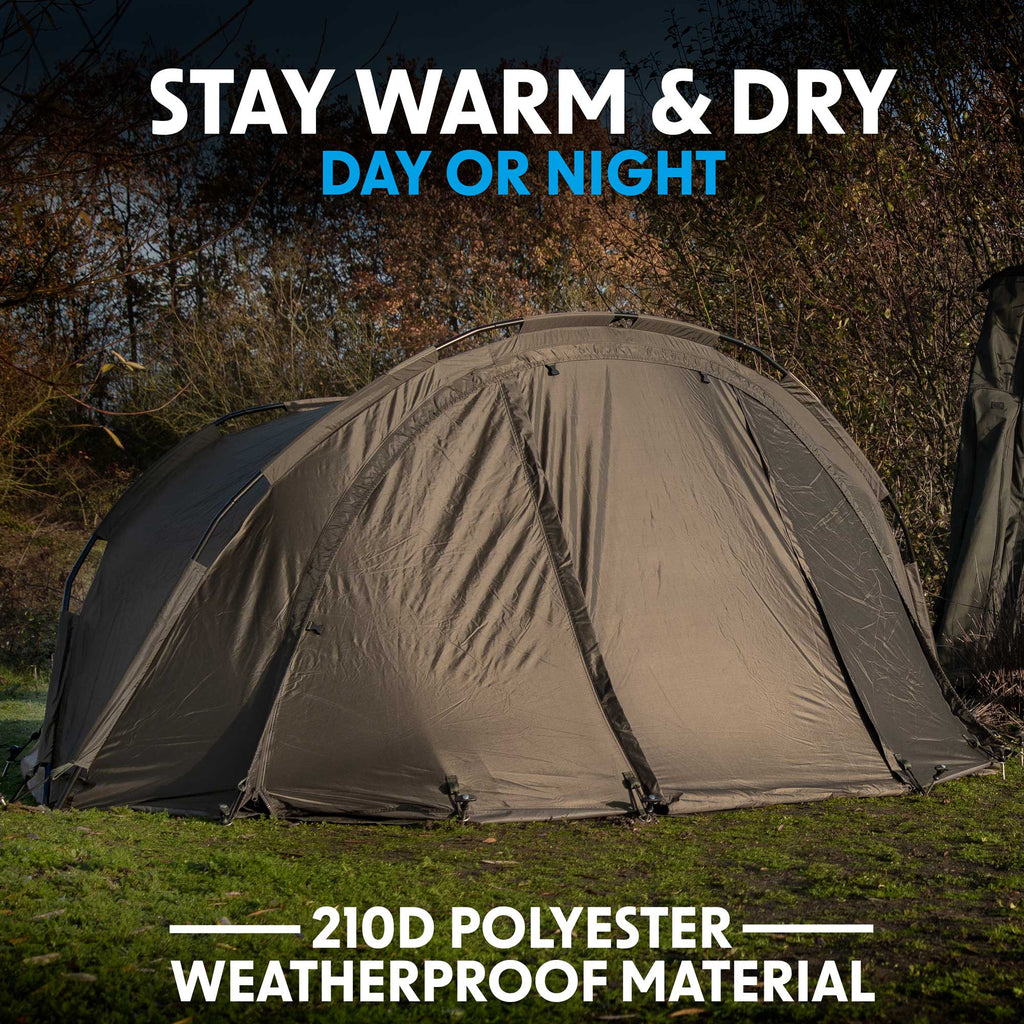 STAY WARM & DRY
DAY OR NIGHT

210D POLYESTER
WEATHERPROOF MATERIAL