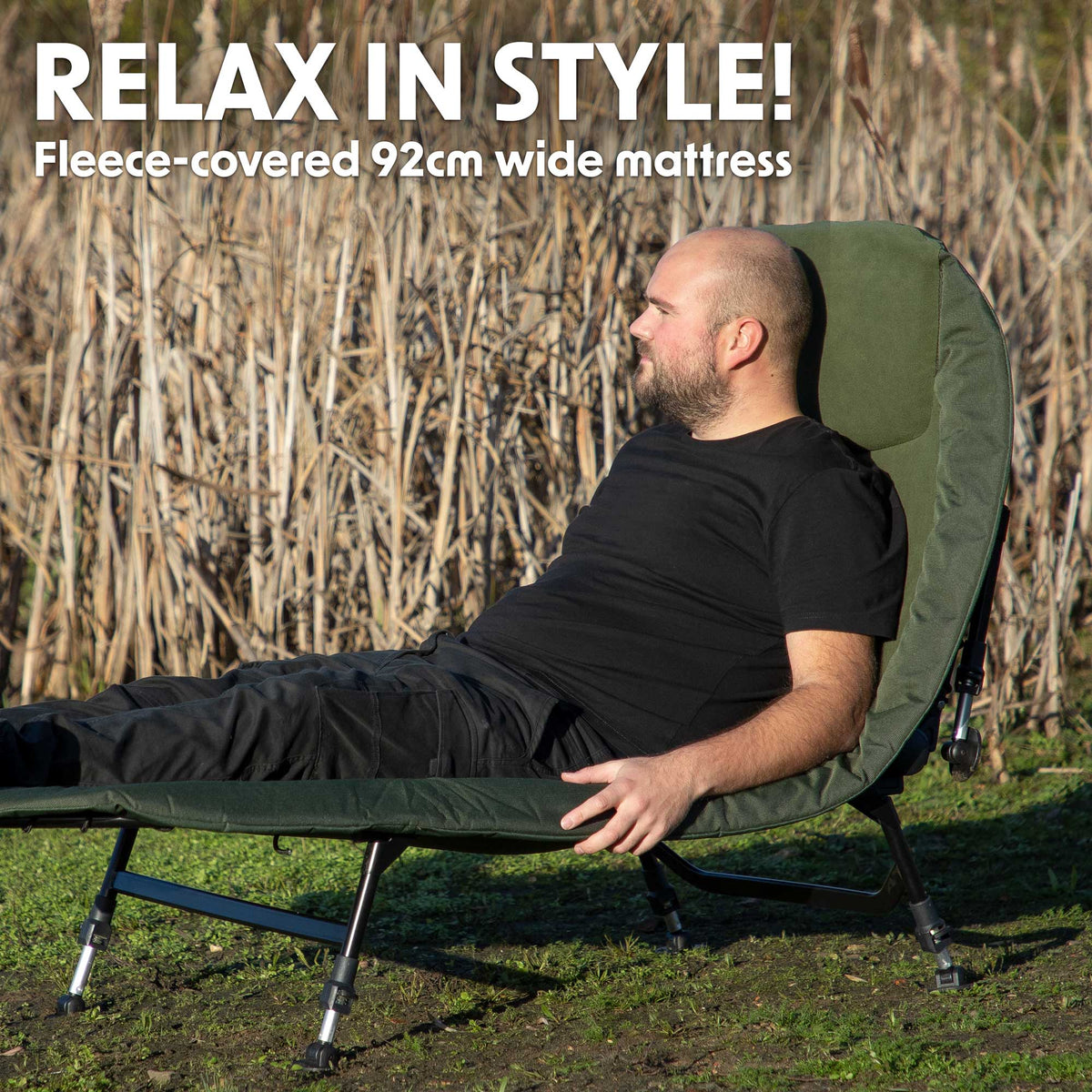 RELAX IN STYLE!
Fleece-covered 92cm wide mattress